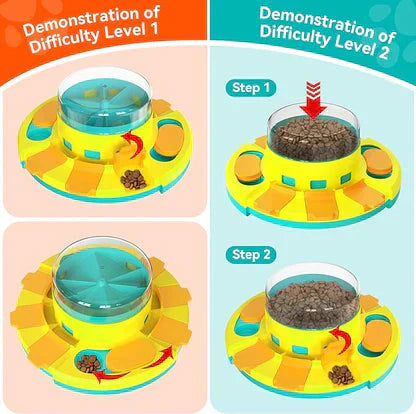 Demonstration of Difficulty Level 1

Demonstration of Difficulty Level 2

Step 1

Step 2