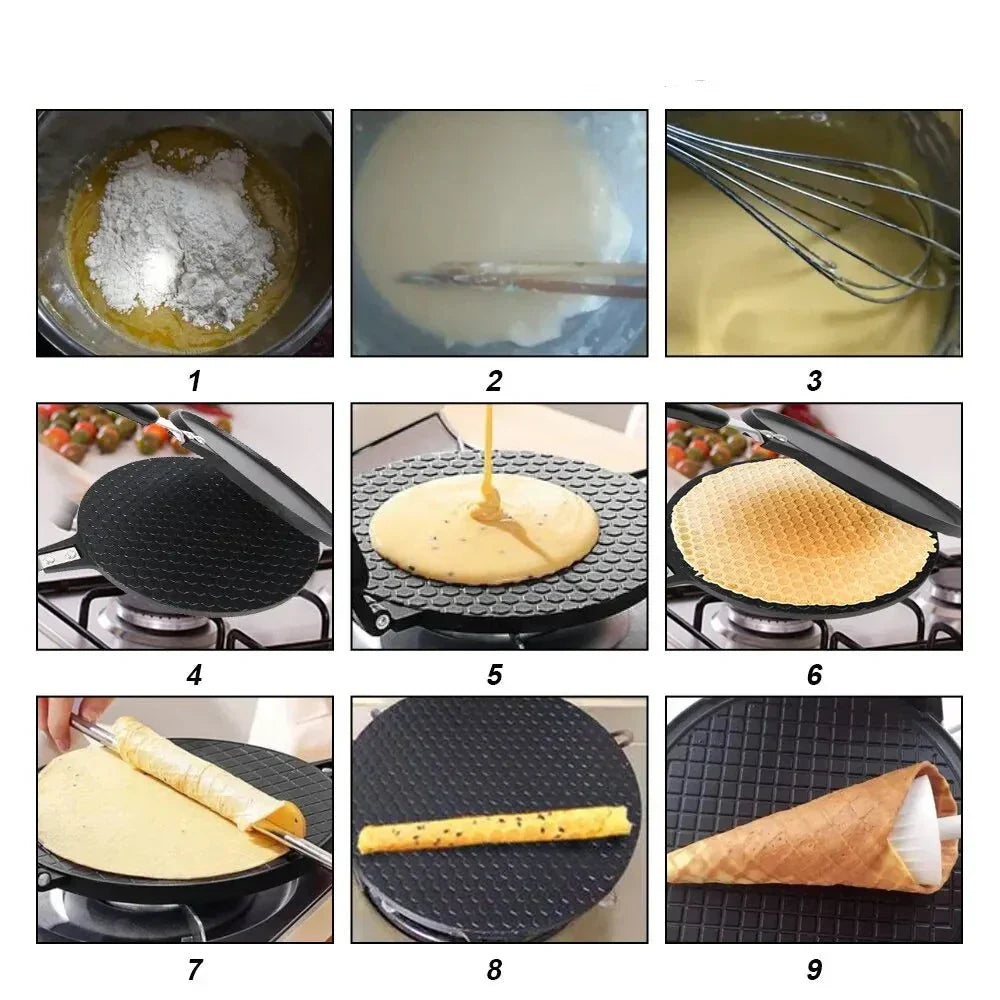 1
2
3
4
5
6
7
8
9