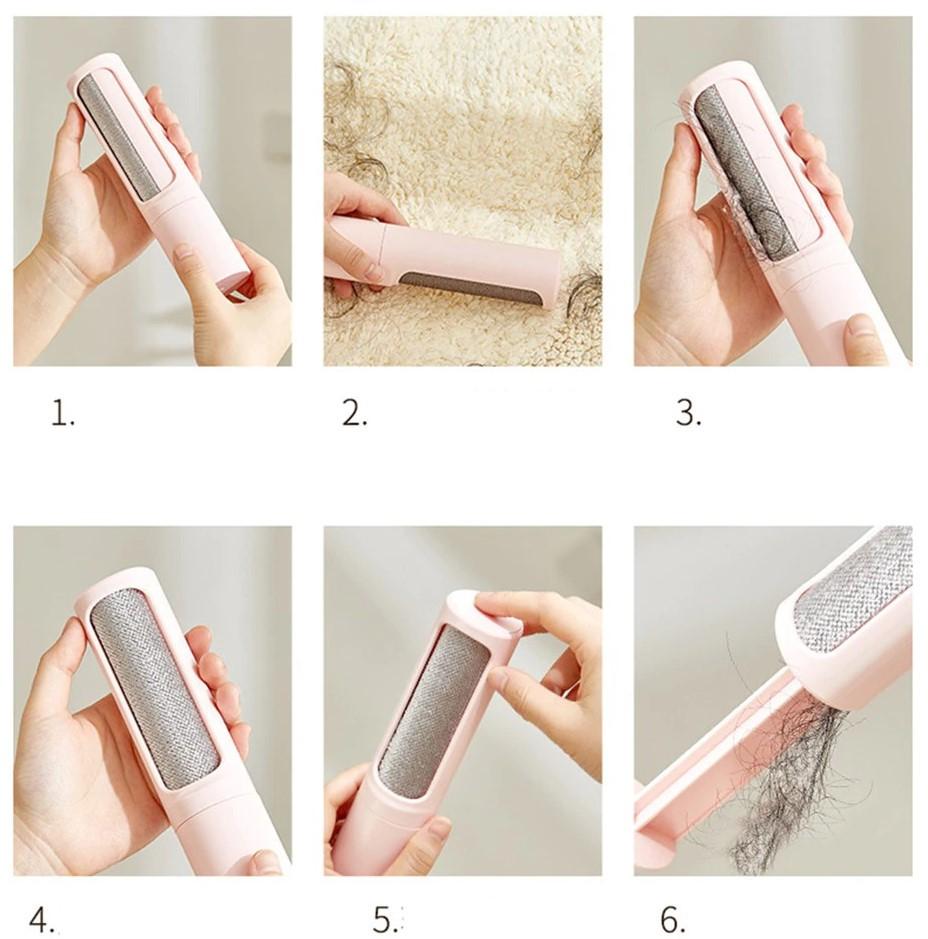 1.

2.

3.

4.

5.

6.